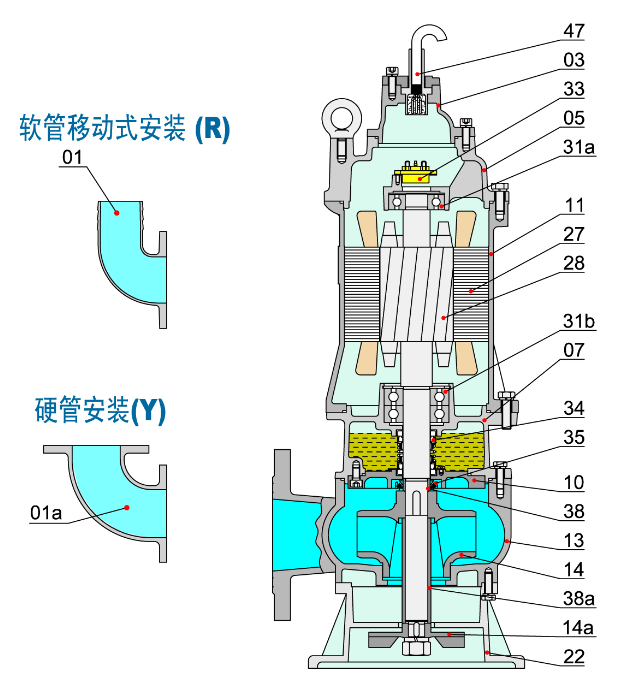 软管移动式安装 (R)

01

硬管安装(Y)

01a

47
03
33
05
31a
11
27
28
31b
07
34
35
10
38
13
14
38a
14a
22